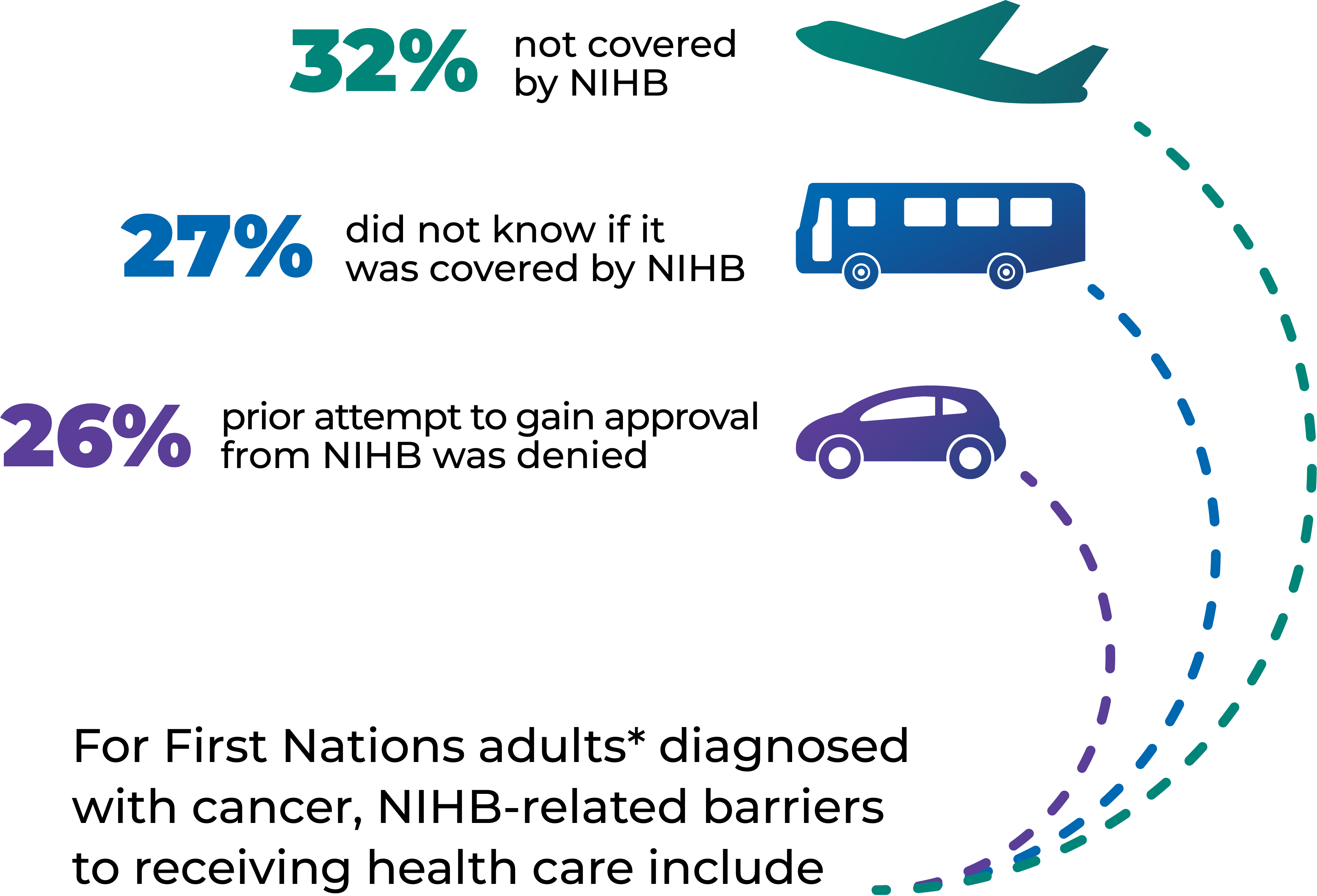 32% not covered by NIHB

27% did not know if it was covered by NIHB

26% prior attempt to gain approval from NIHB was denied

For First Nations adults* diagnosed with cancer, NIHB-related barriers to receiving health care include